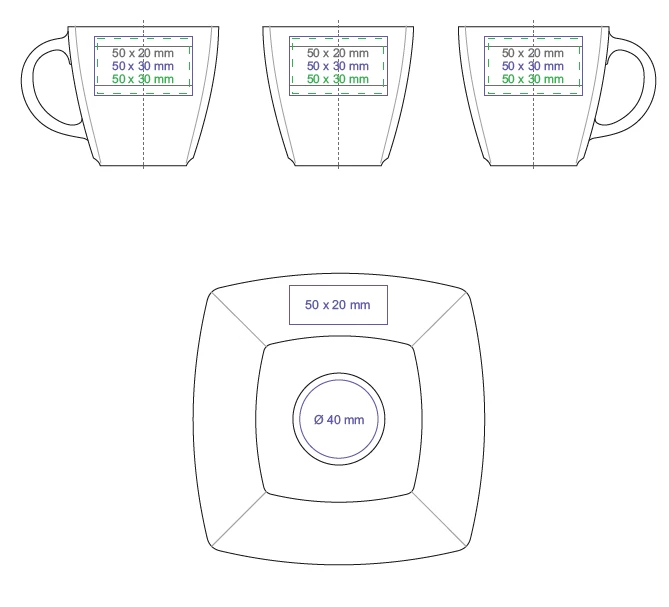 50 x 20 mm
50 x 30 mm
50 x 30 mm

50 x 20 mm
50 x 30 mm
50 x 30 mm

50 x 20 mm
50 x 30 mm
50 x 30 mm

50 x 20 mm

Ø 40 mm